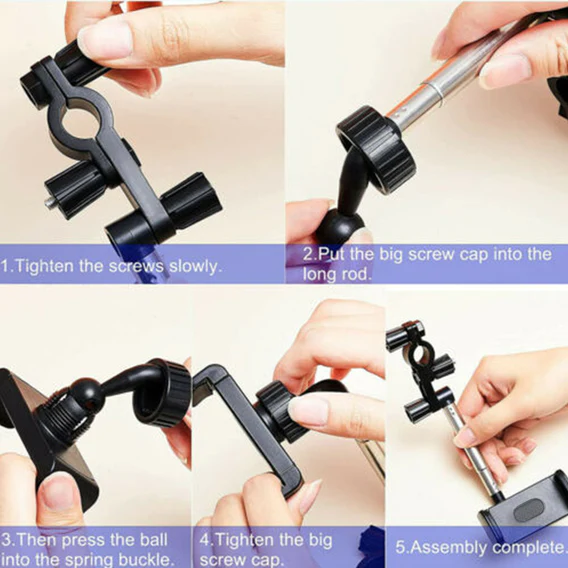 1.Tighten the screws slowly.

2.Put the big screw cap into the long rod.

3.Then press the ball into the spring buckle.

4.Tighten the big screw cap.

5.Assembly complete.